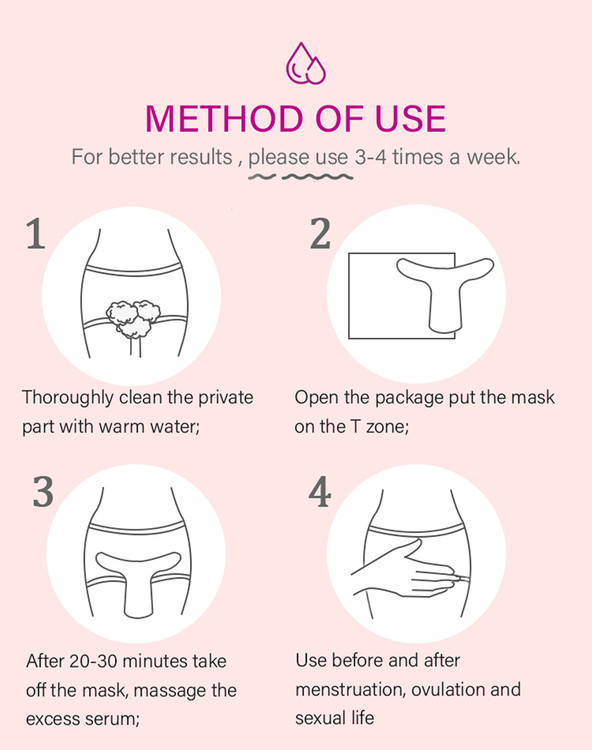 METHOD OF USE

For better results , please use 3-4 times a week.

1

Thoroughly clean the private part with warm water;

2

Open the package put the mask on the T zone;

3

After 20-30 minutes take off the mask, massage the excess serum;

4

Use before and after menstruation, ovulation and sexual life